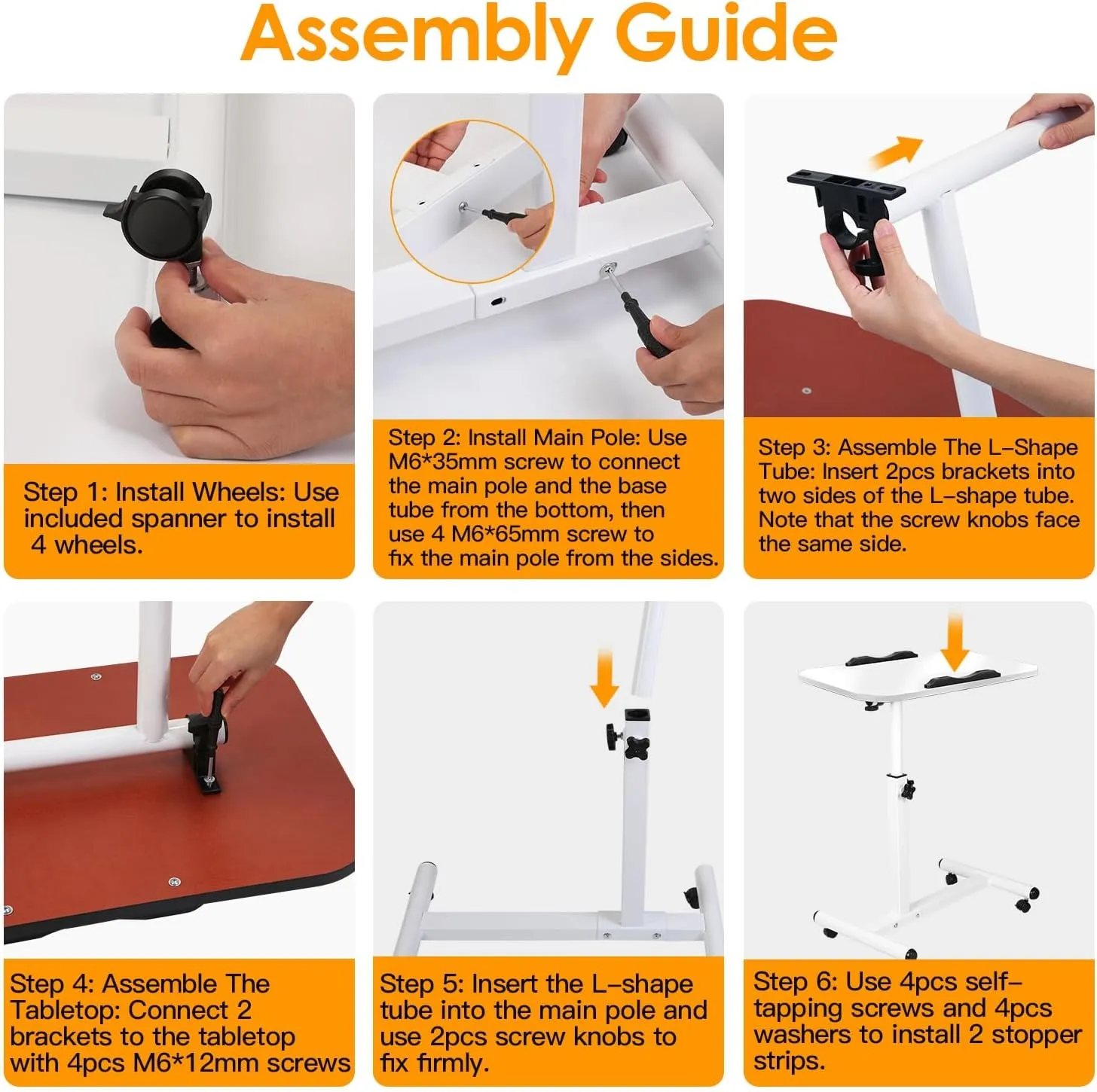 Assembly Guide

Step 1: Install Wheels: Use included spanner to install 4 wheels.

Step 2: Install Main Pole: Use M6*35mm screw to connect the main pole and the base tube from the bottom, then use 4 M6*65mm screw to fix the main pole from the sides.

Step 3: Assemble The L-Shape Tube: Insert 2pcs brackets into two sides of the L-shape tube. Note that the screw knobs face the same side.

Step 4: Assemble The Tabletop: Connect 2 brackets to the tabletop with 4pcs M6*12mm screws

Step 5: Insert the L-shape tube into the main pole and use 2pcs screw knobs to fix firmly.

Step 6: Use 4pcs self-tapping screws and 4pcs washers to install 2 stopper strips.