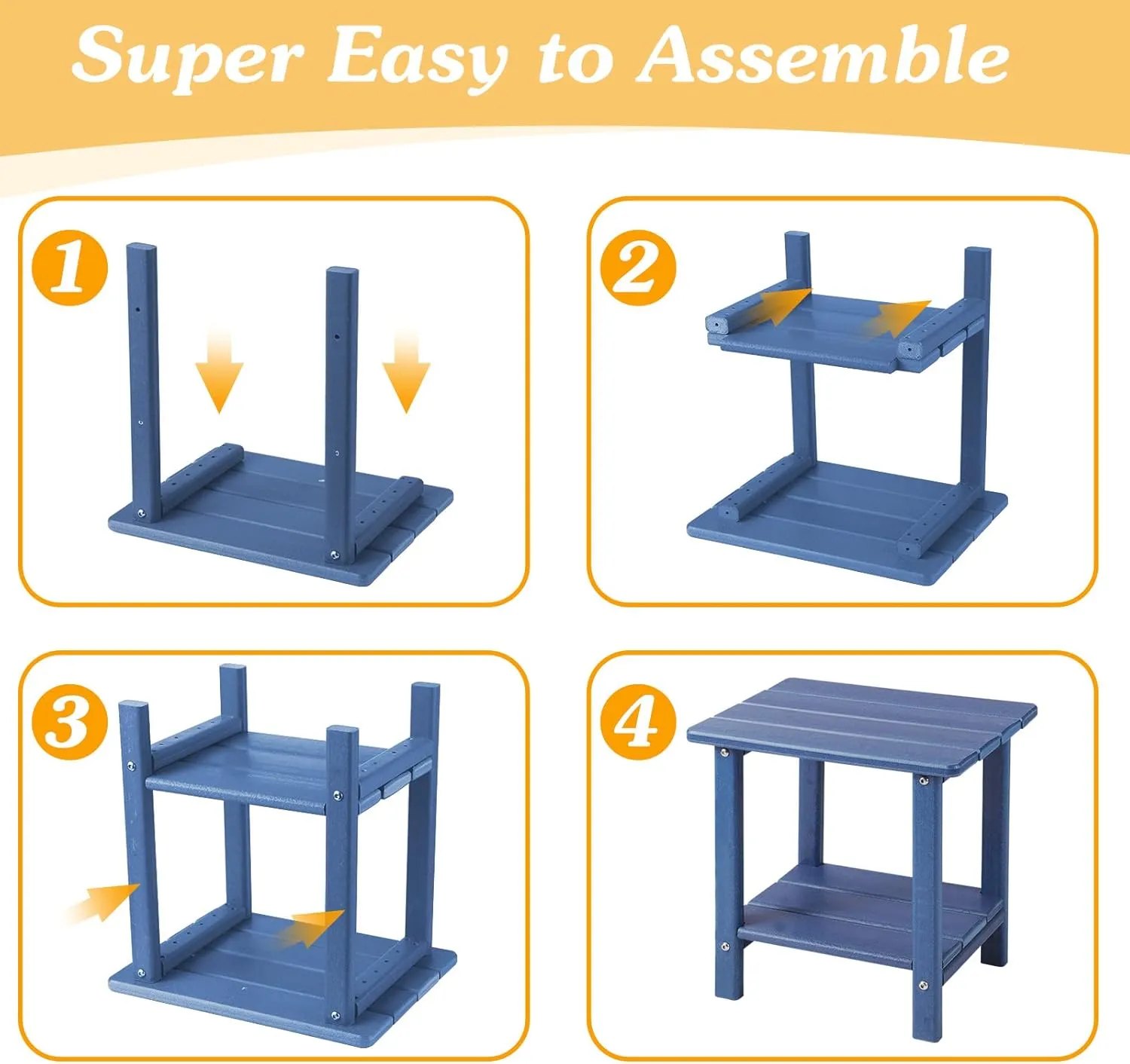 Super Easy to Assemble

1

2

3

4