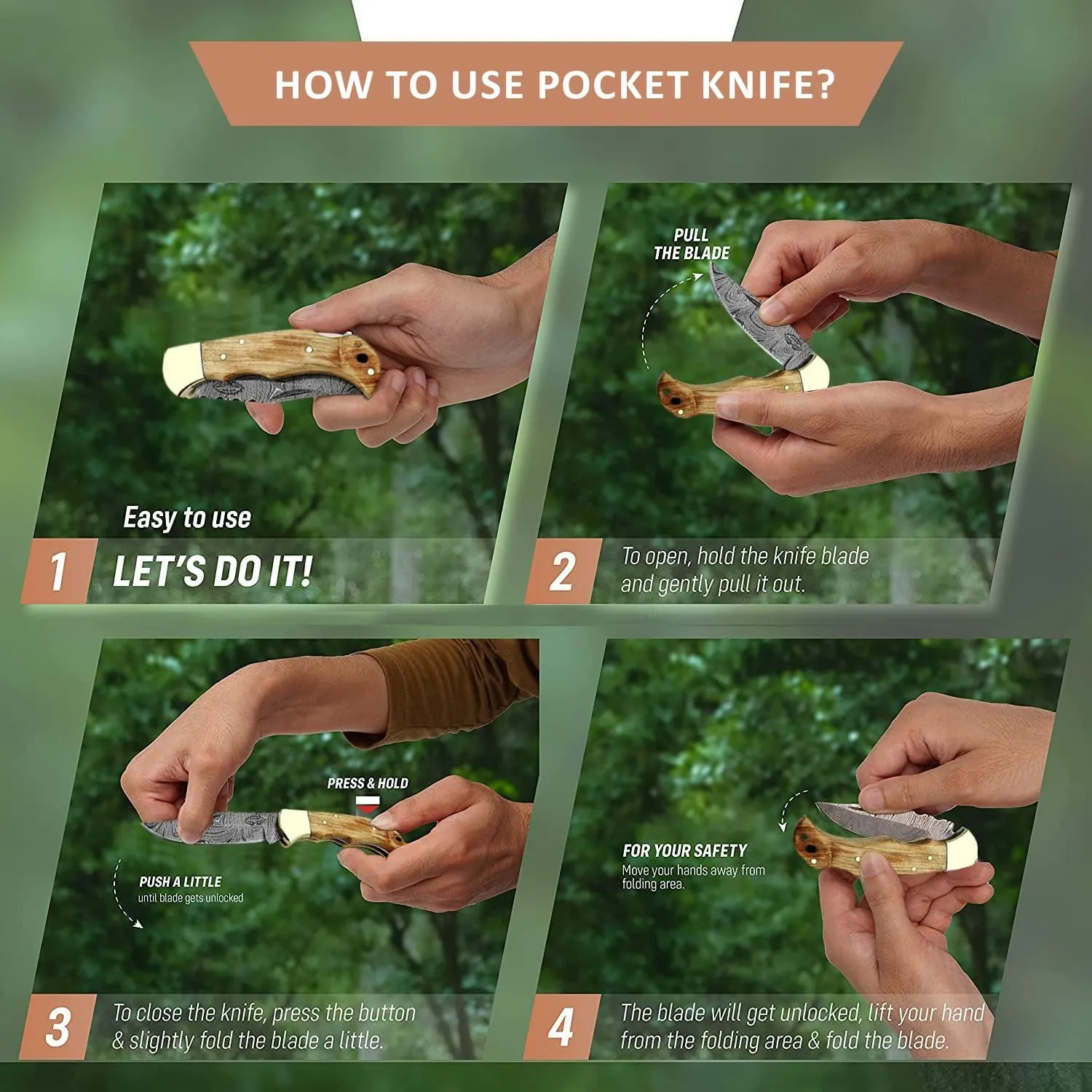 HOW TO USE POCKET KNIFE?

Easy to use

1 LET'S DO IT!

PULL THE BLADE

2 To open, hold the knife blade and gently pull it out.

PRESS & HOLD

PUSH A LITTLE until blade gets unlocked

3 To close the knife, press the button & slightly fold the blade a little.

FOR YOUR SAFETY Move your hands away from folding area.

4 The blade will get unlocked, lift your hand from the folding area & fold the blade.