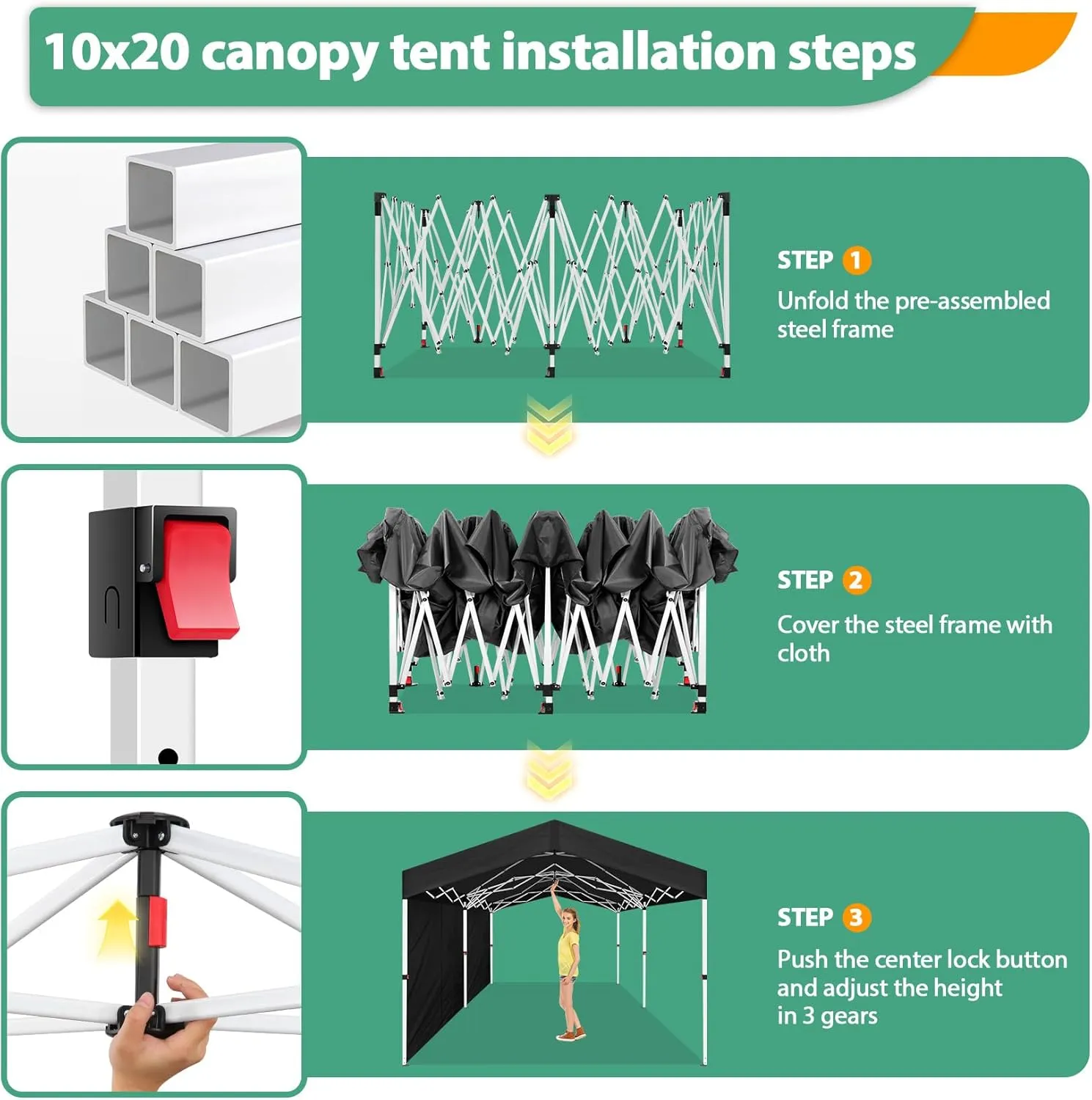 10x20 canopy tent installation steps

STEP 1
Unfold the pre-assembled steel frame

STEP 2
Cover the steel frame with cloth

STEP 3
Push the center lock button and adjust the height in 3 gears