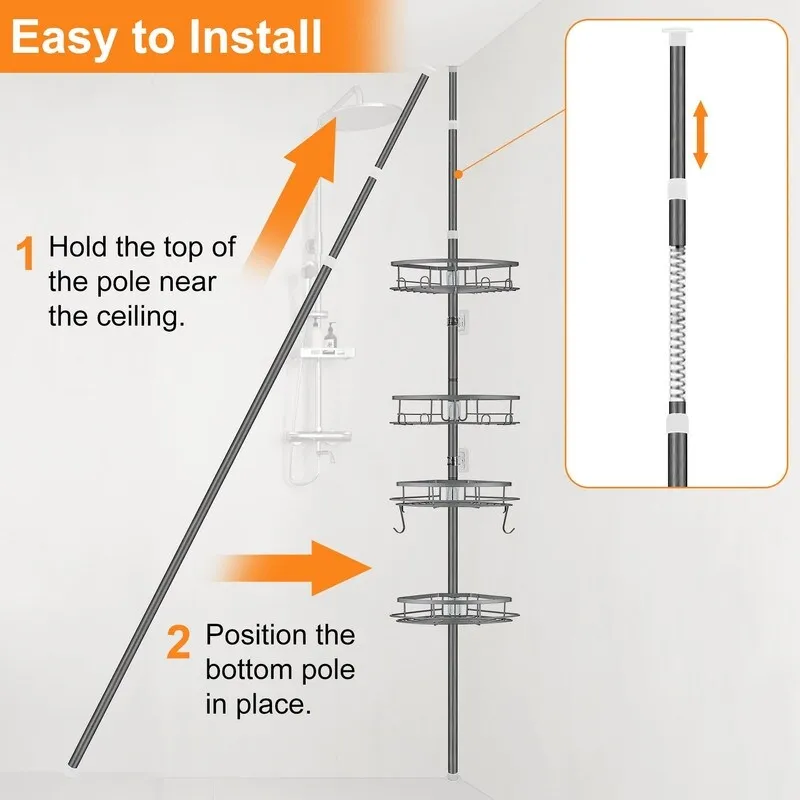 Easy to Install

1 Hold the top of the pole near the ceiling.

2 Position the bottom pole in place.