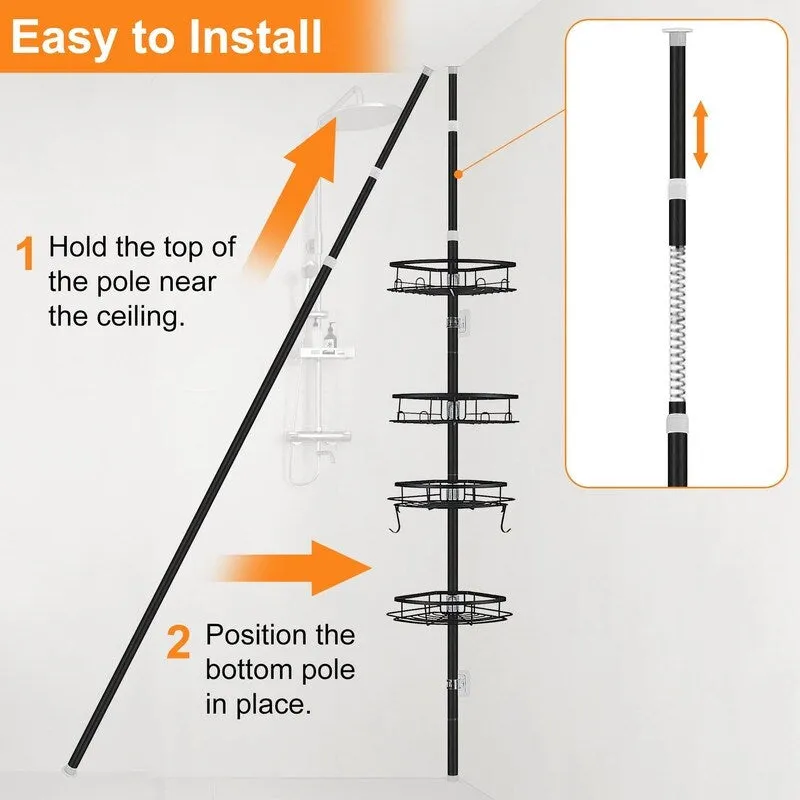 Easy to Install

1 Hold the top of the pole near the ceiling.

2 Position the bottom pole in place.