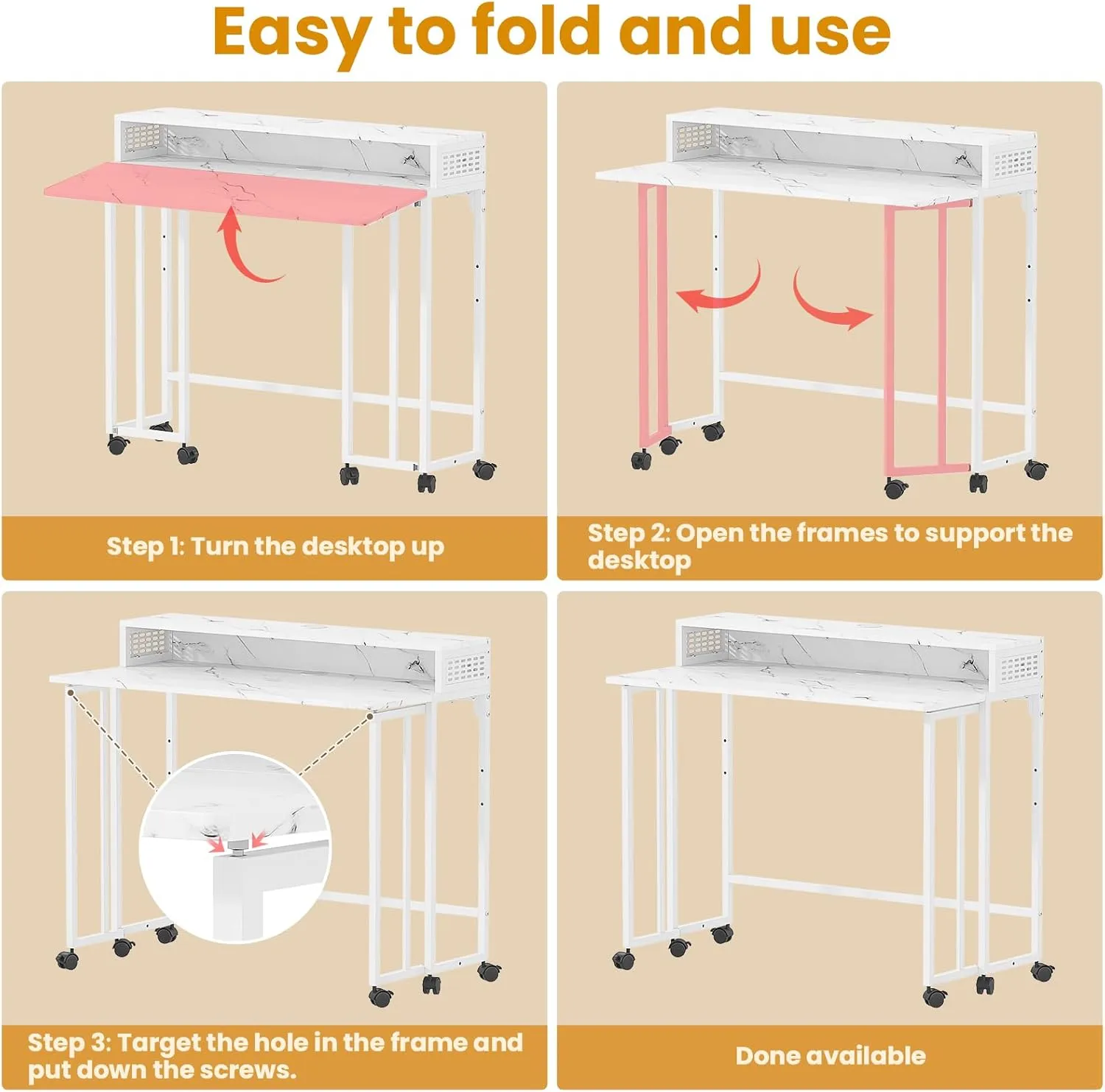 Easy to fold and use

Step 1: Turn the desktop up

Step 2: Open the frames to support the desktop

Step 3: Target the hole in the frame and put down the screws.

Done available