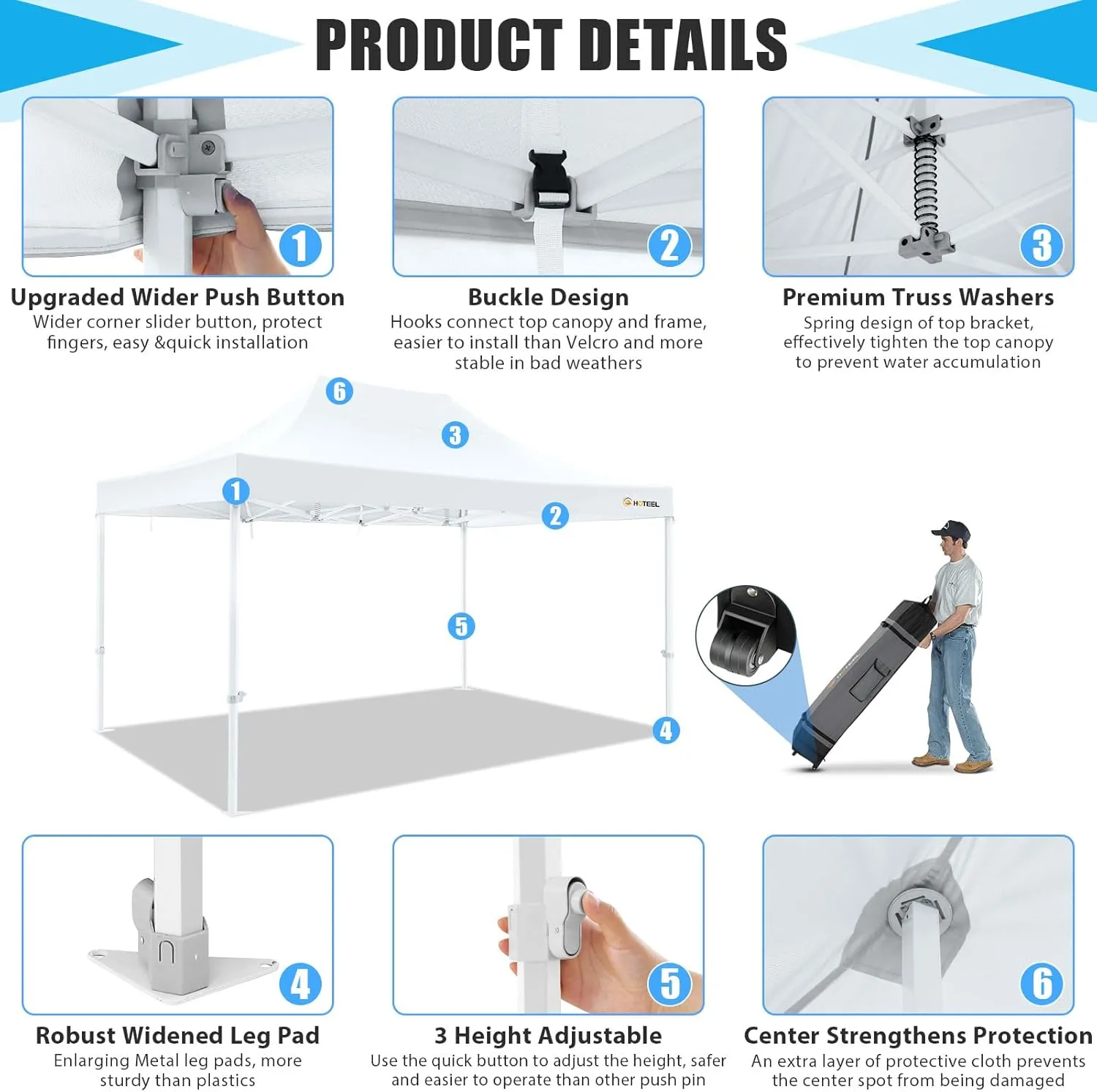 PRODUCT DETAILS

1

Upgraded Wider Push Button
Wider corner slider button, protect fingers, easy &quick installation

2

Buckle Design
Hooks connect top canopy and frame, easier to install than Velcro and more stable in bad weathers

3

Premium Truss Washers
Spring design of top bracket, effectively tighten the top canopy to prevent water accumulation

6
3
1
2
HOTEEL
5
4

4

Robust Widened Leg Pad
Enlarging Metal leg pads, more sturdy than plastics

5

3 Height Adjustable
Use the quick button to adjust the height, safer and easier to operate than other push pin

6

Center Strengthens Protection
An extra layer of protective cloth prevents the center spot from being damaged