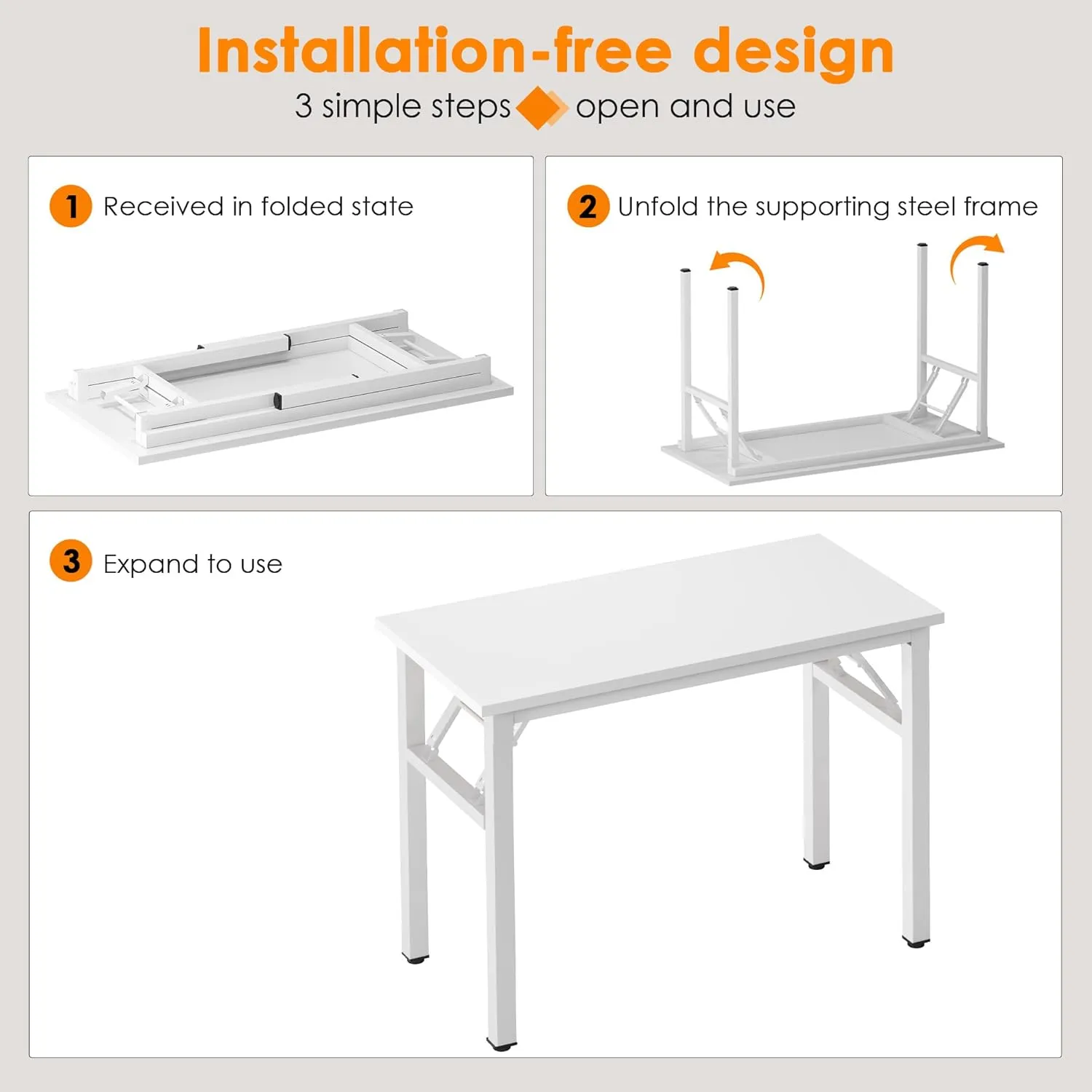 Installation-free design

3 simple steps open and use

1 Received in folded state

2 Unfold the supporting steel frame

3 Expand to use