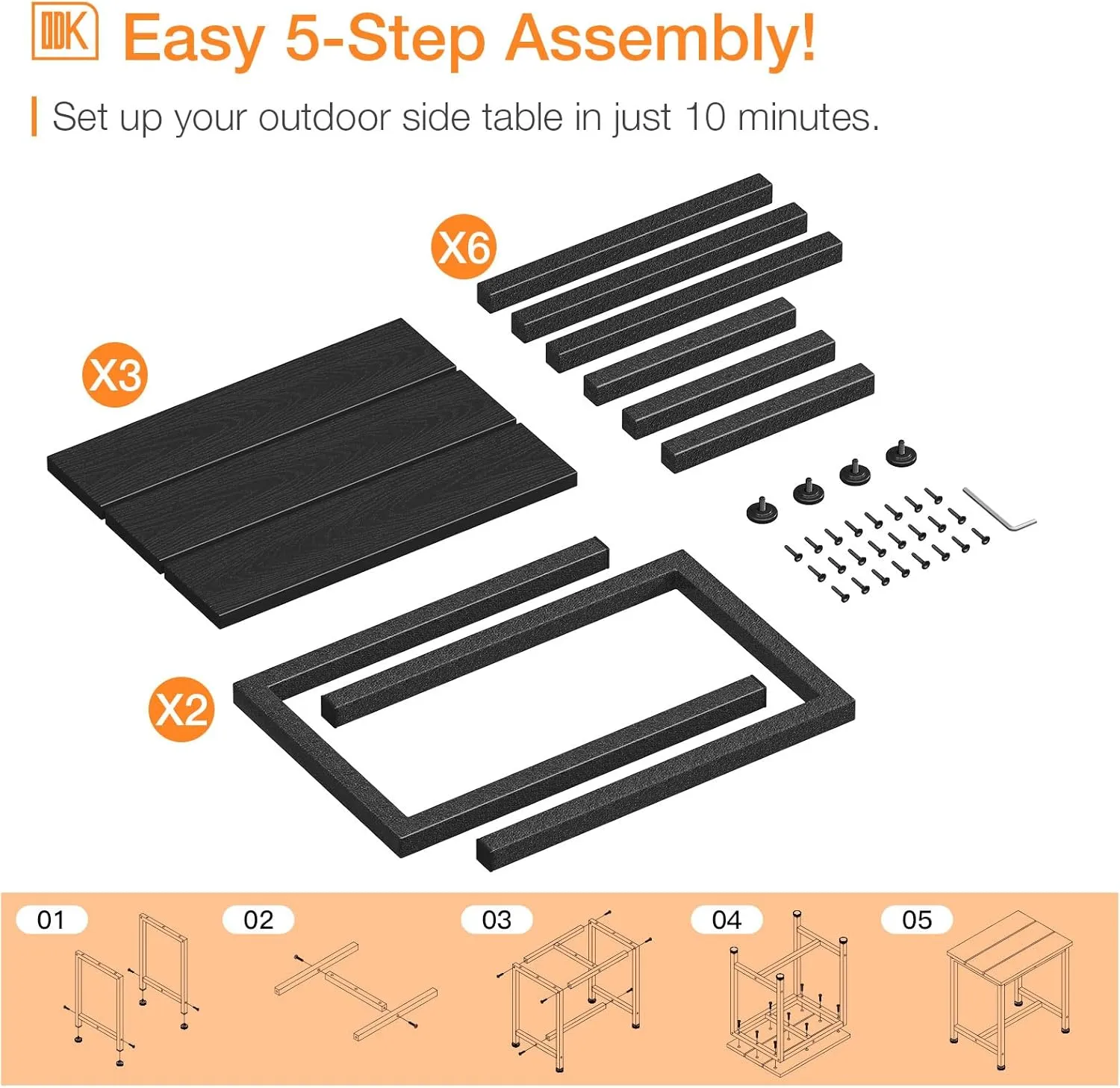 DDK Easy 5-Step Assembly!

Set up your outdoor side table in just 10 minutes.

X6

X3

X2

01

02

03

04

05