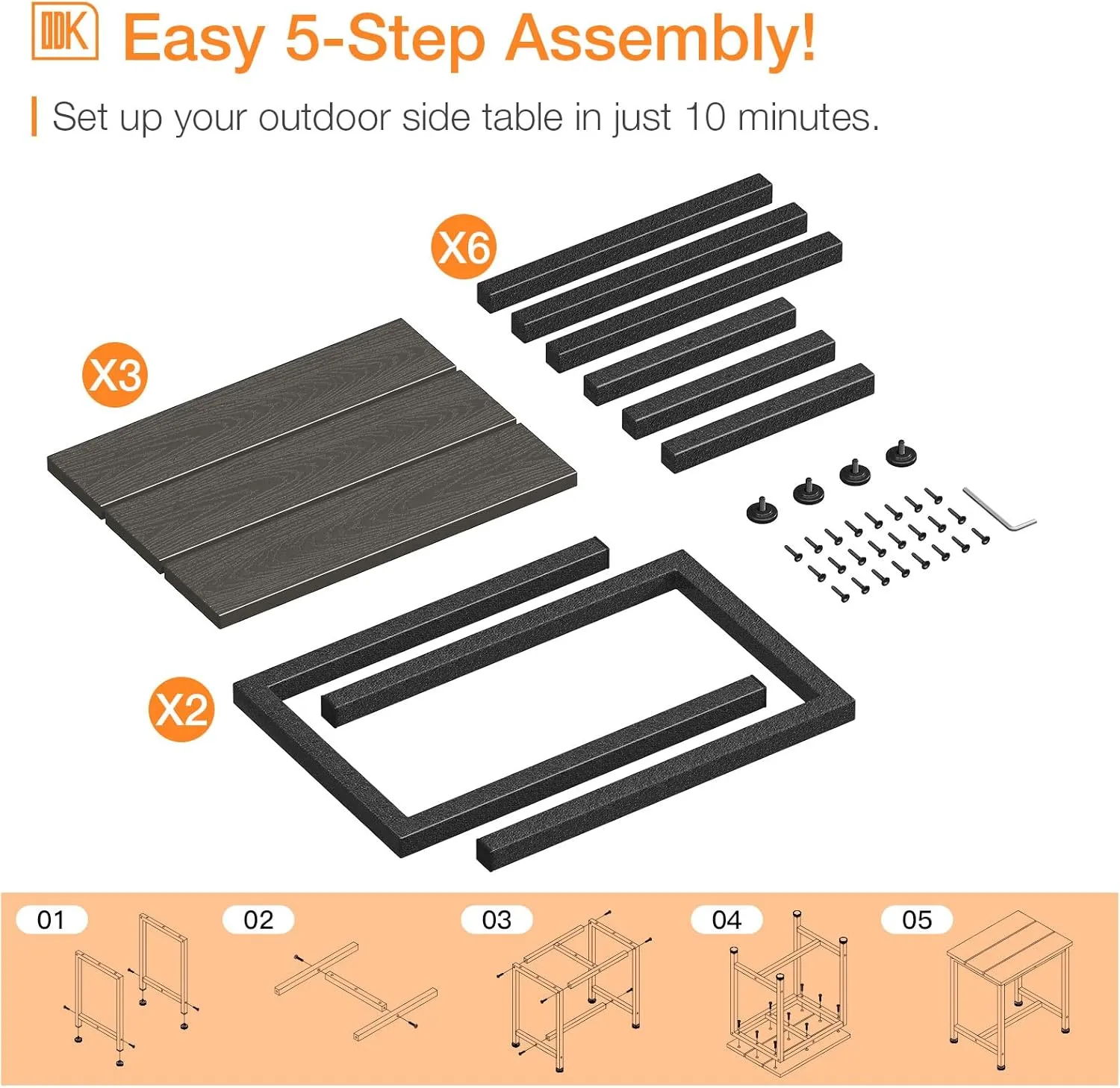 DDK Easy 5-Step Assembly!

Set up your outdoor side table in just 10 minutes.

X6

X3

X2

01

02

03

04

05