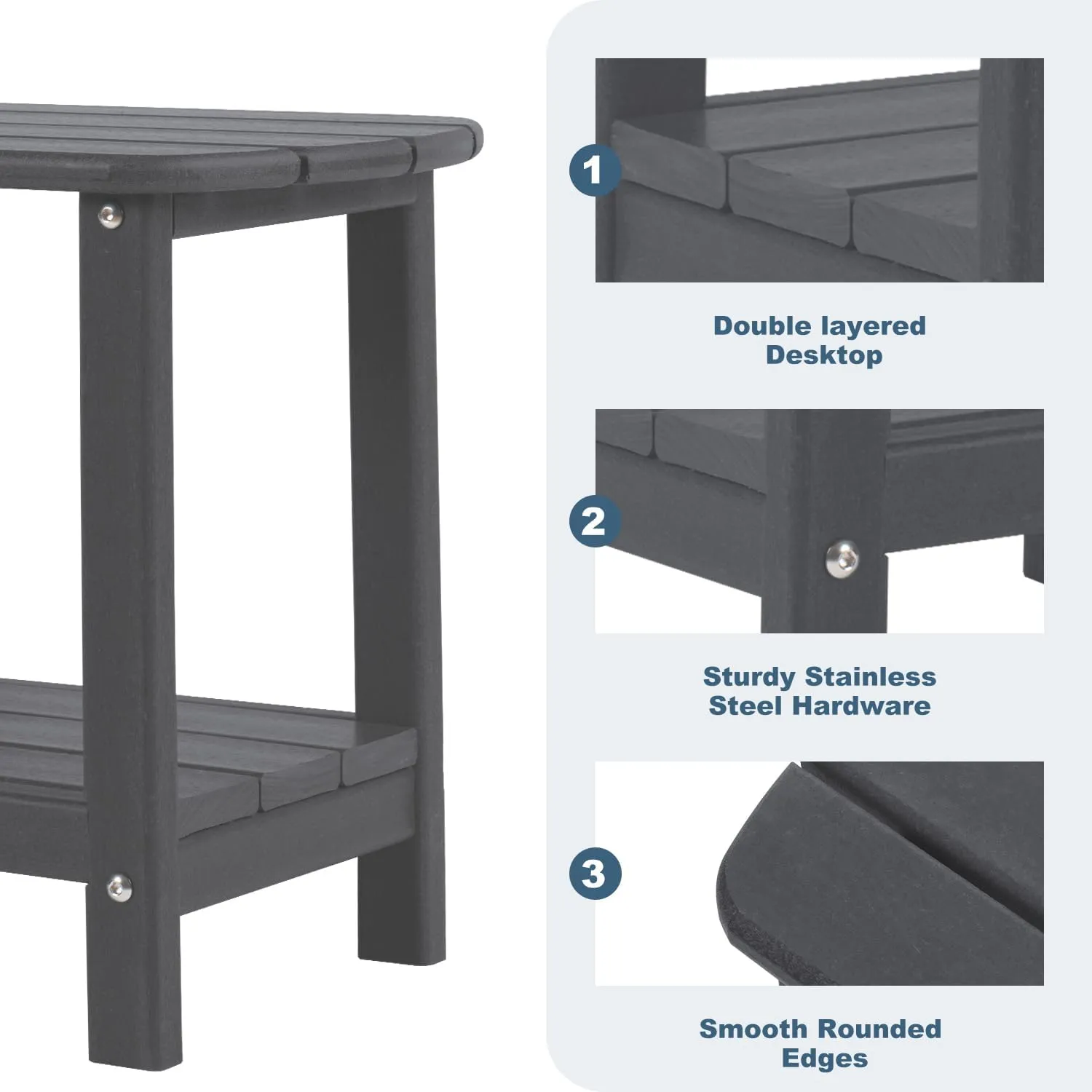 1

Double layered Desktop

2

Sturdy Stainless Steel Hardware

3

Smooth Rounded Edges