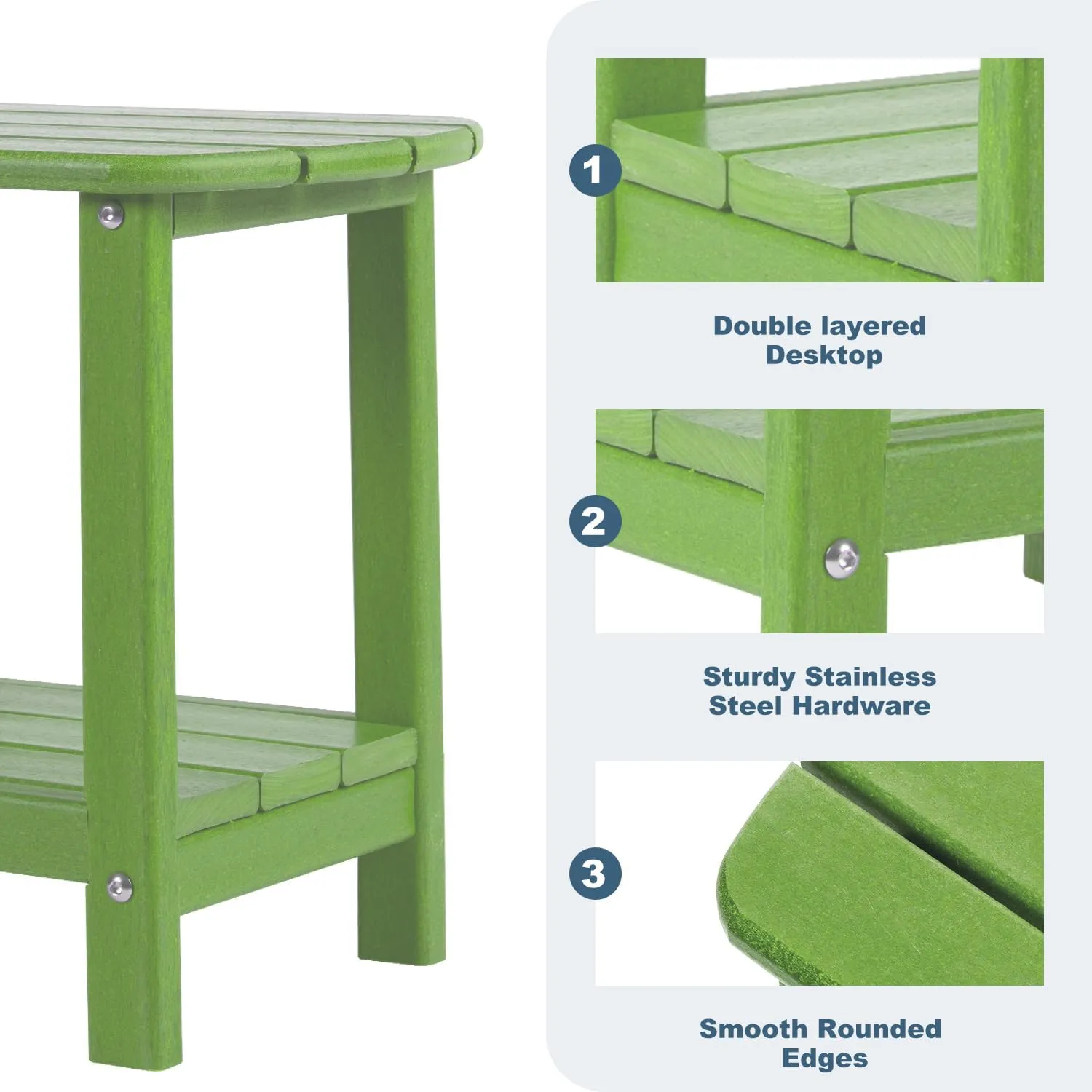 1

Double layered Desktop

2

Sturdy Stainless Steel Hardware

3

Smooth Rounded Edges