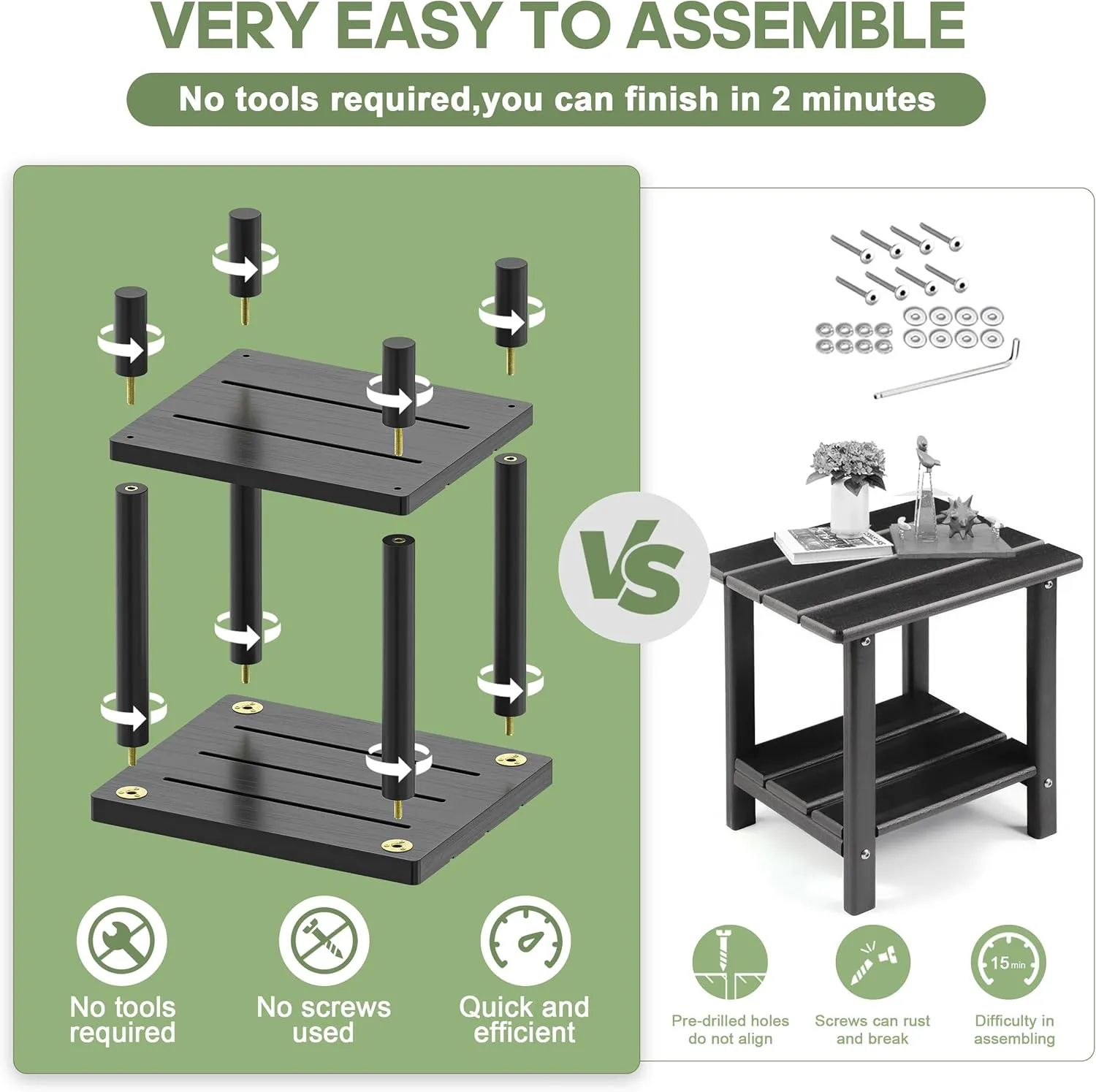 VERY EASY TO ASSEMBLE

No tools required,you can finish in 2 minutes

VS

No tools required

No screws used

Quick and efficient

15 min

Pre-drilled holes do not align

Screws can rust and break

Difficulty in assembling