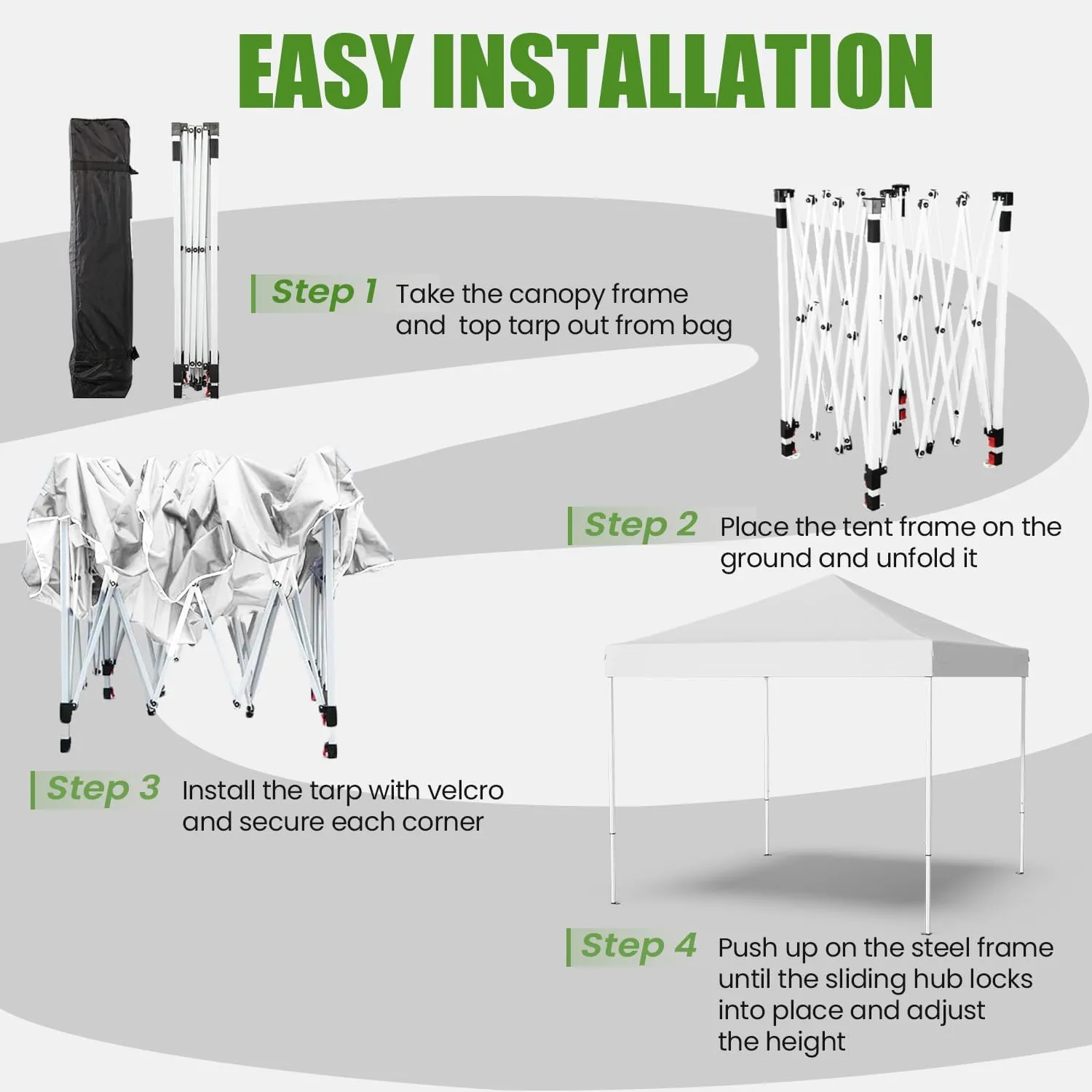 EASY INSTALLATION

Step 1 Take the canopy frame and top tarp out from bag

Step 2 Place the tent frame on the ground and unfold it

Step 3 Install the tarp with velcro and secure each corner

Step 4 Push up on the steel frame until the sliding hub locks into place and adjust the height